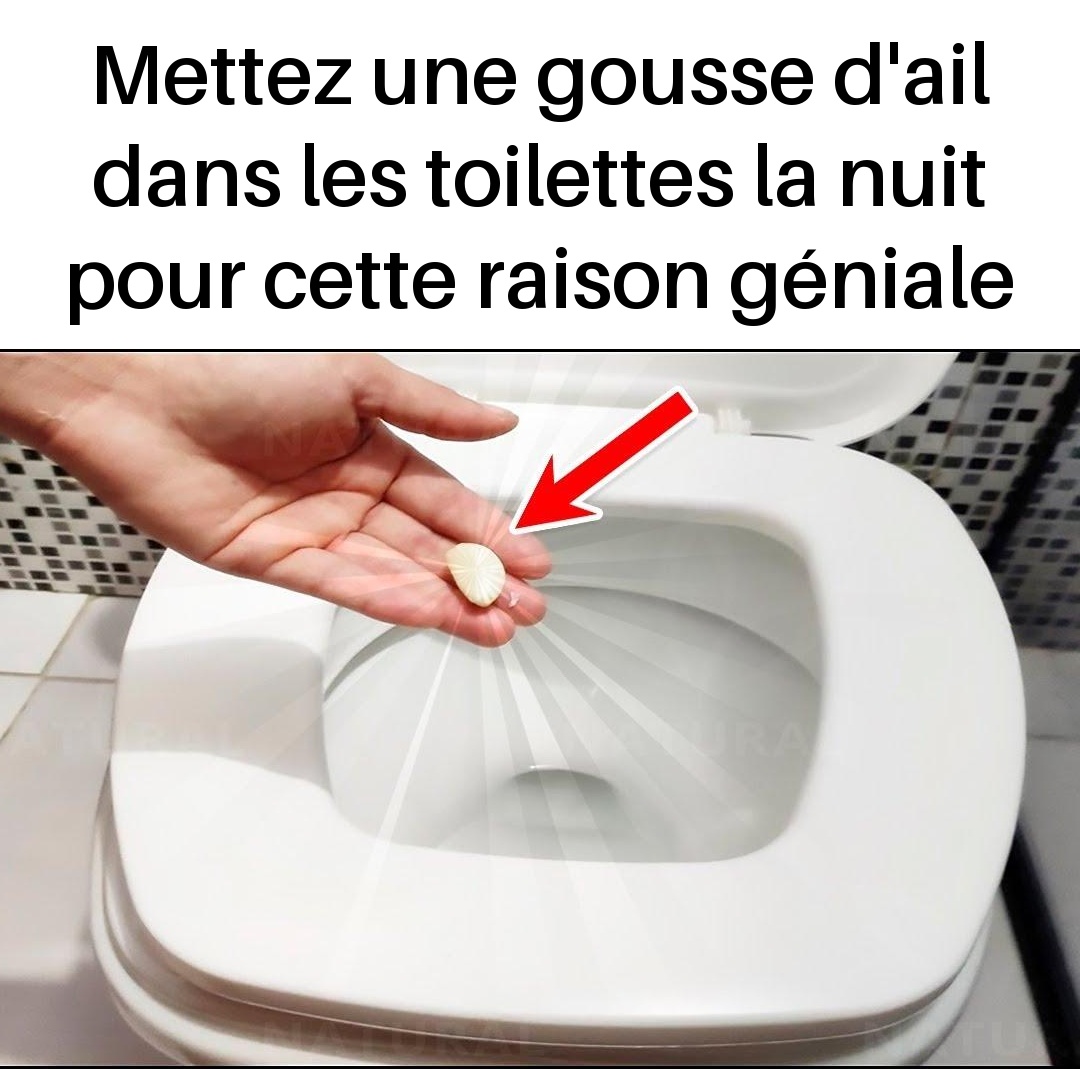 Mettez une gousse d'ail dans les toilettes la nuit pour cette raison géniale